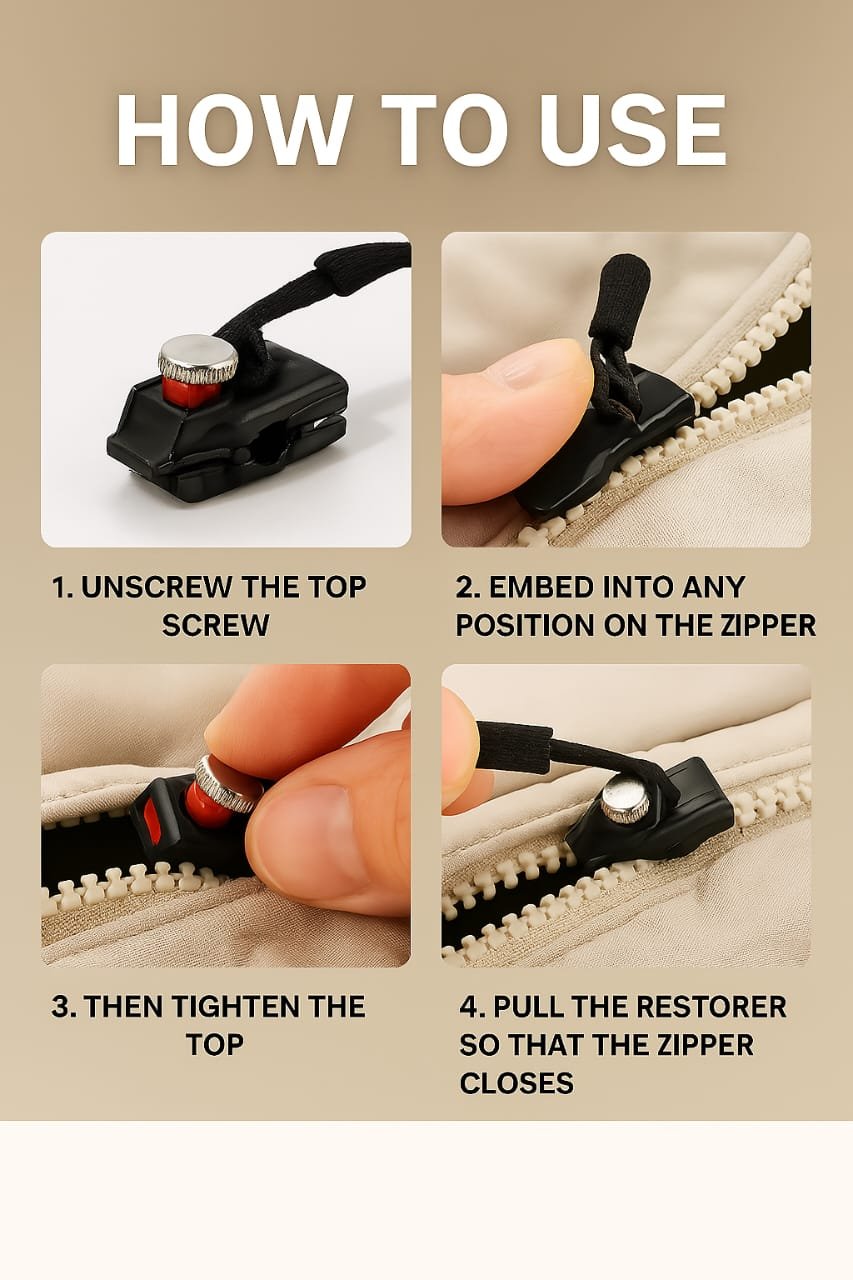 HOW TO USE

1. UNSCREW THE TOP SCREW

2. EMBED INTO ANY POSITION ON THE ZIPPER

3. THEN TIGHTEN THE TOP

4. PULL THE RESTORER SO THAT THE ZIPPER CLOSES