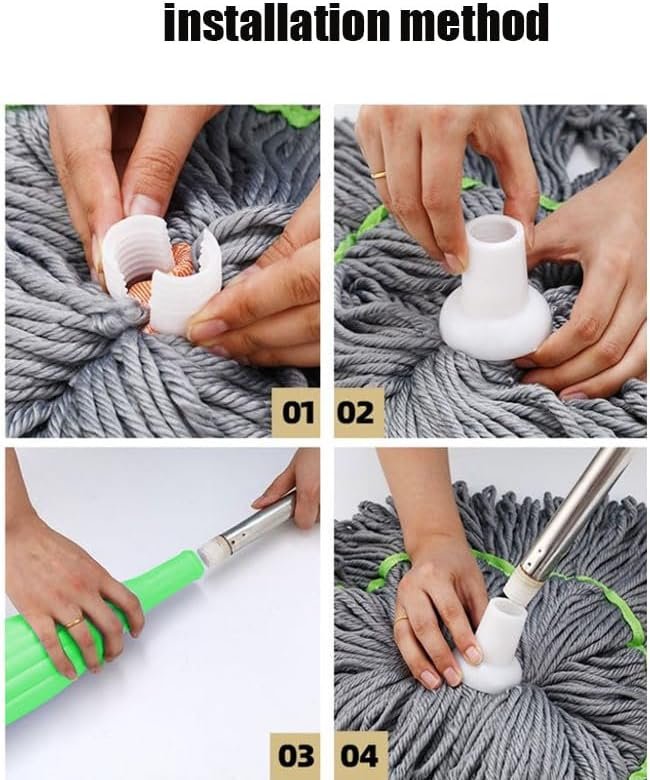 installation method

01

02

03

04